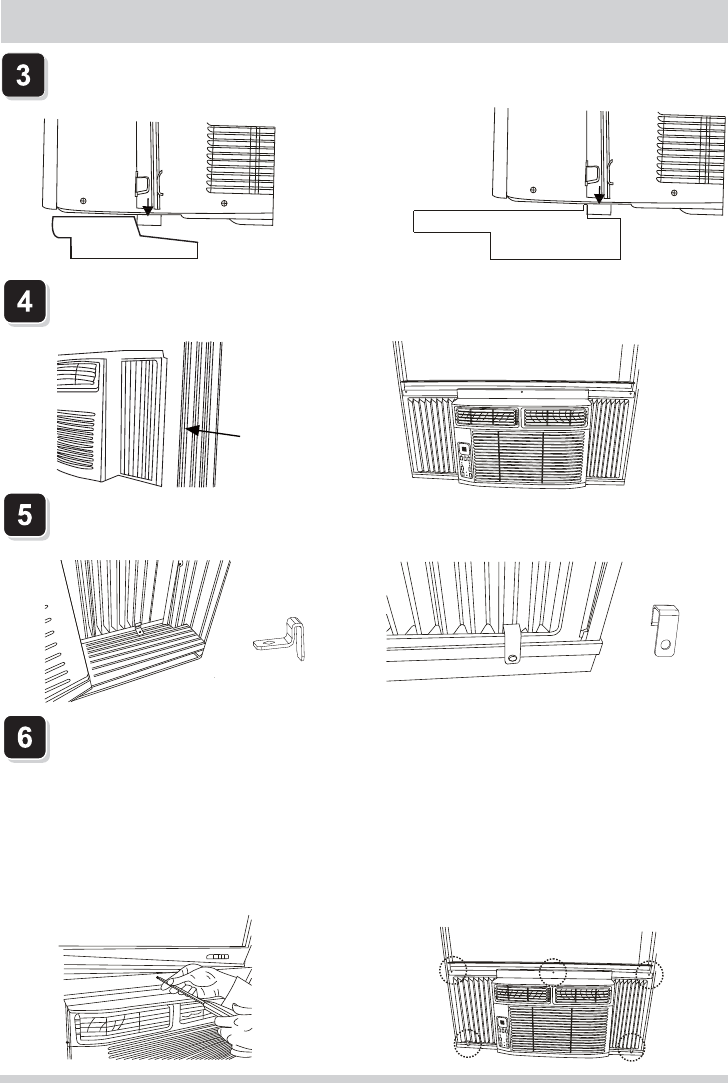 3

4

5

6