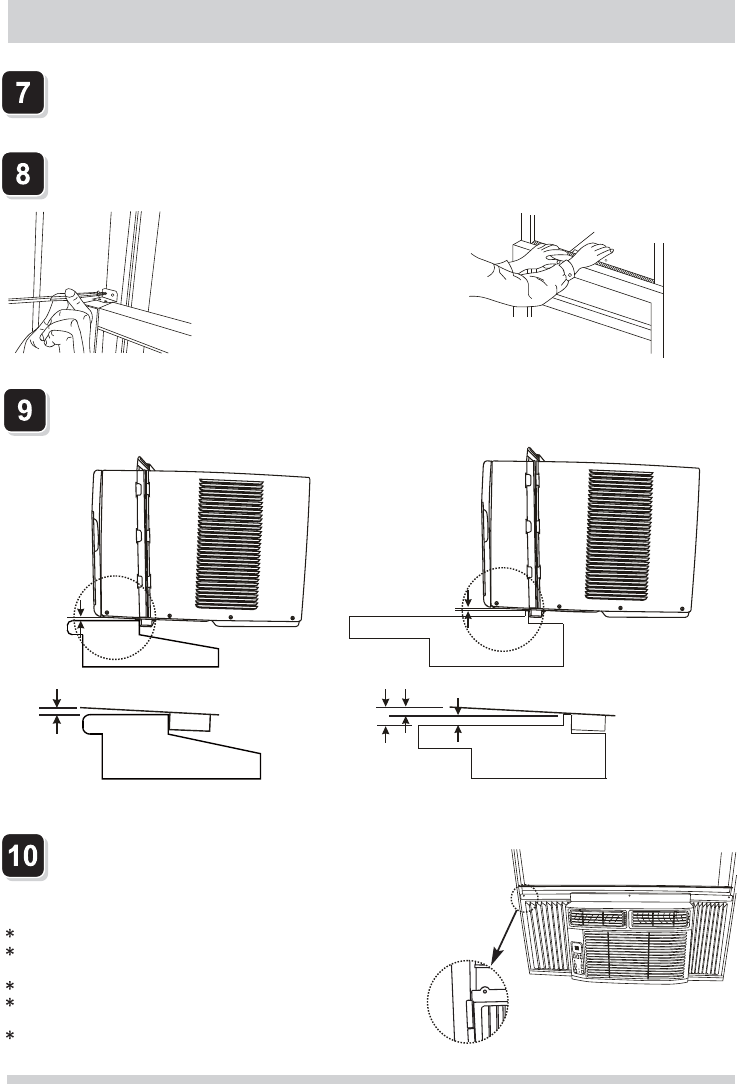 7

8

9

10

*
*

*
*

*